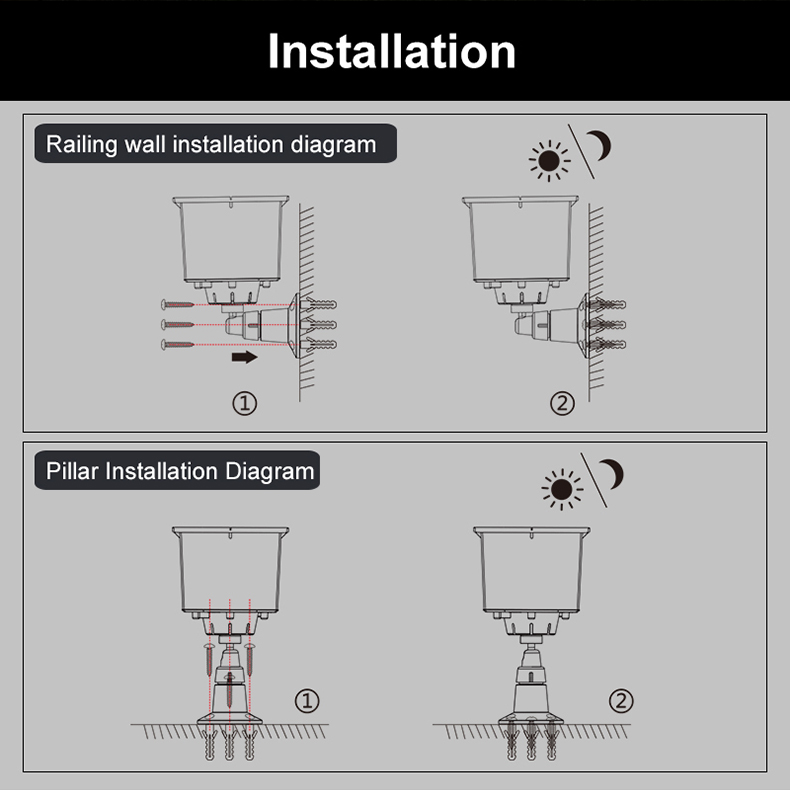 Installation

Railing wall installation diagram

①

②

Pillar Installation Diagram

①

②